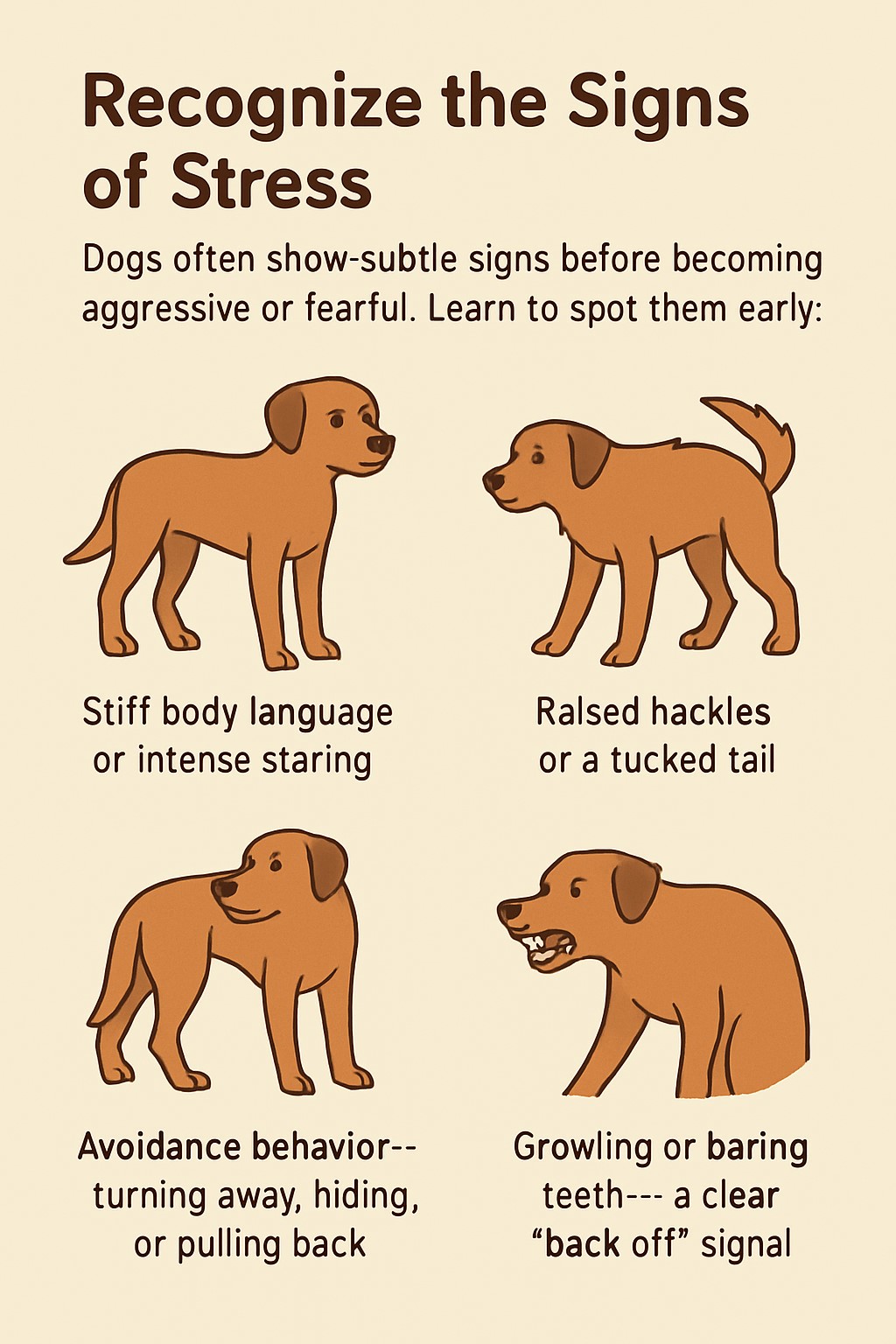 Recognize the Signs of Stress

Dogs often show-subtle signs before becoming aggressive or fearful. Learn to spot them early:

Stiff body language or intense staring

Ralsed hackles or a tucked tail

Avoidance behavior-- turning away, hiding, or pulling back

Growling or baring teeth--- a clear “back off” signal